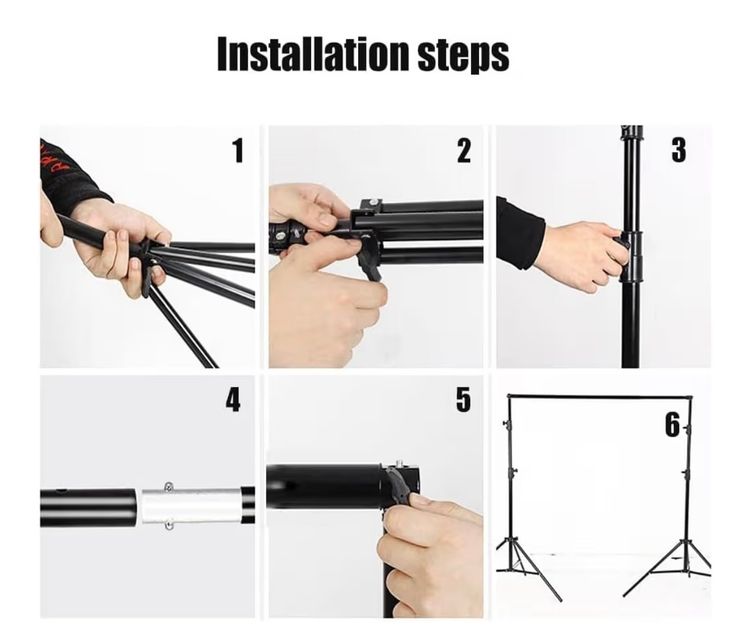 Installation steps

1

2

3

4

5

6